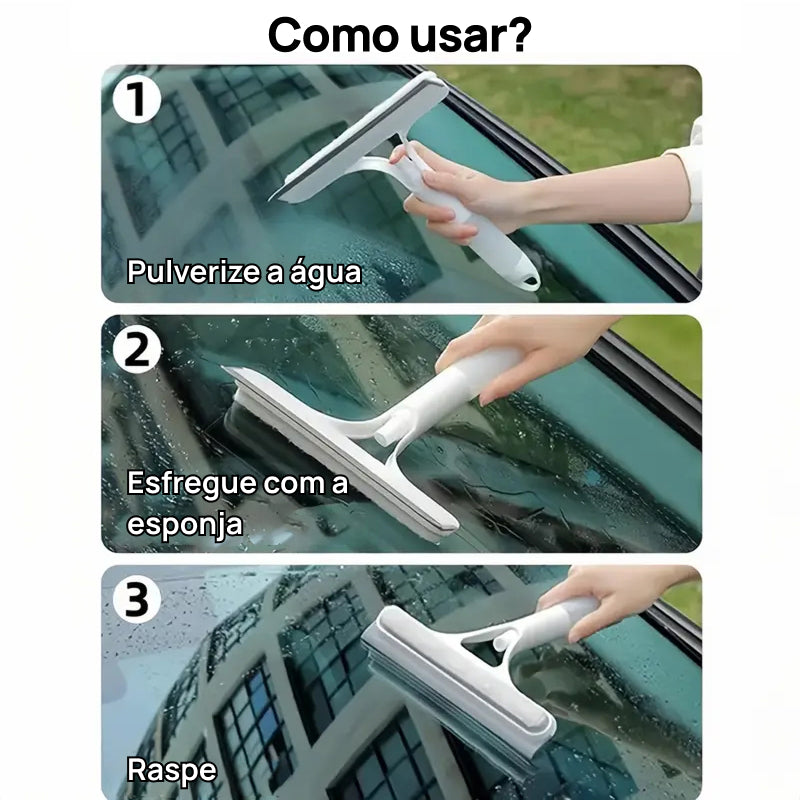 Como usar?

1

Pulverize a água

2

Esfregue com a esponja

3

Raspe