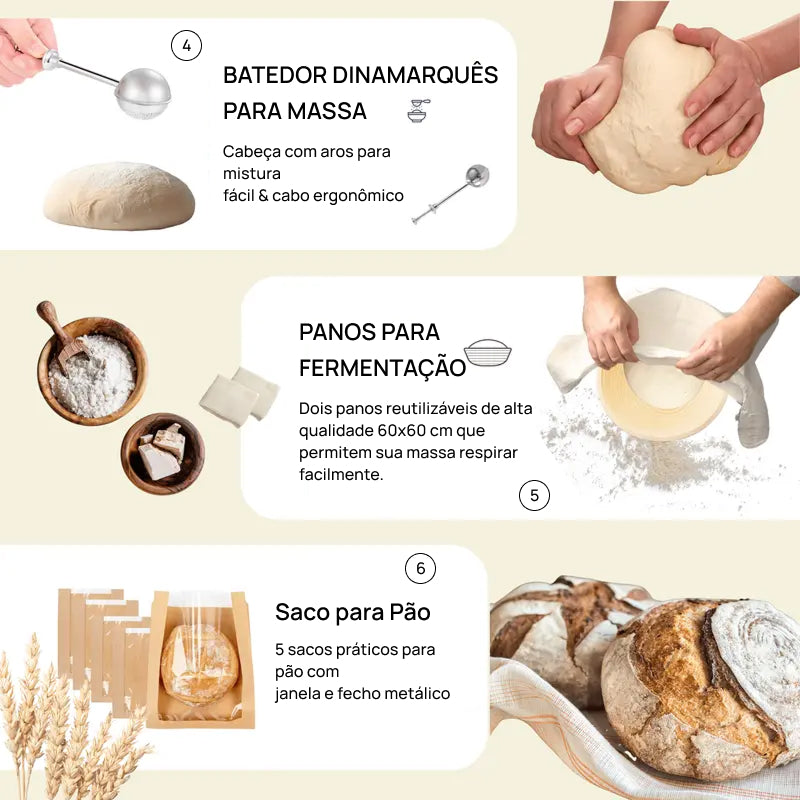 4

BATEDOR DINAMARQUÊS PARA MASSA

Cabeça com aros para mistura
fácil & cabo ergonômico

PANOS PARA FERMENTAÇÃO

Dois panos reutilizáveis de alta qualidade 60x60 cm que permitem sua massa respirar facilmente.

5

6

Saco para Pão

5 sacos práticos para pão com
janela e fecho metálico