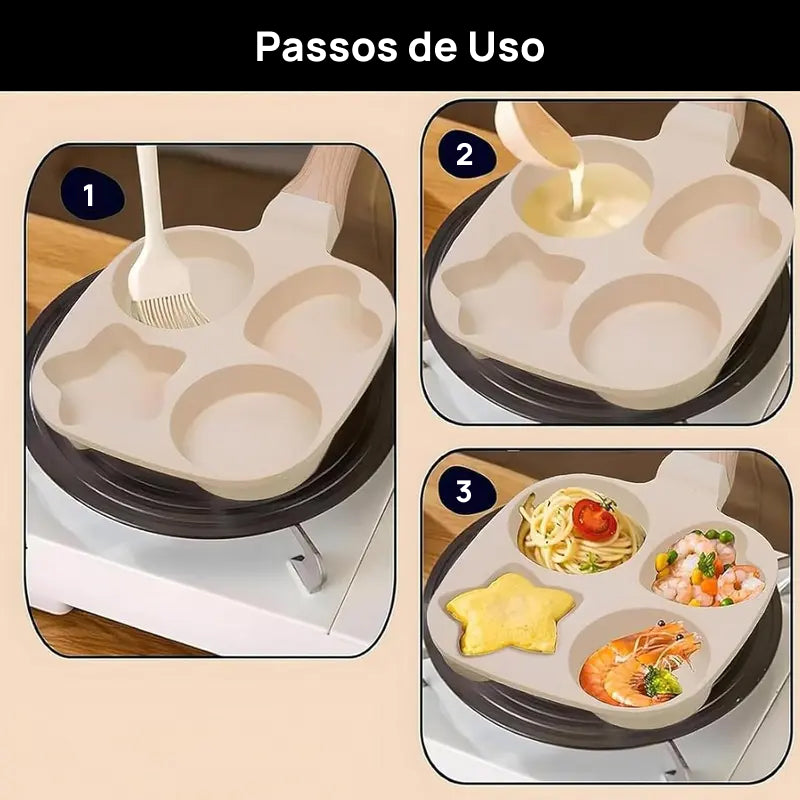 Passos de Uso

1

2

3