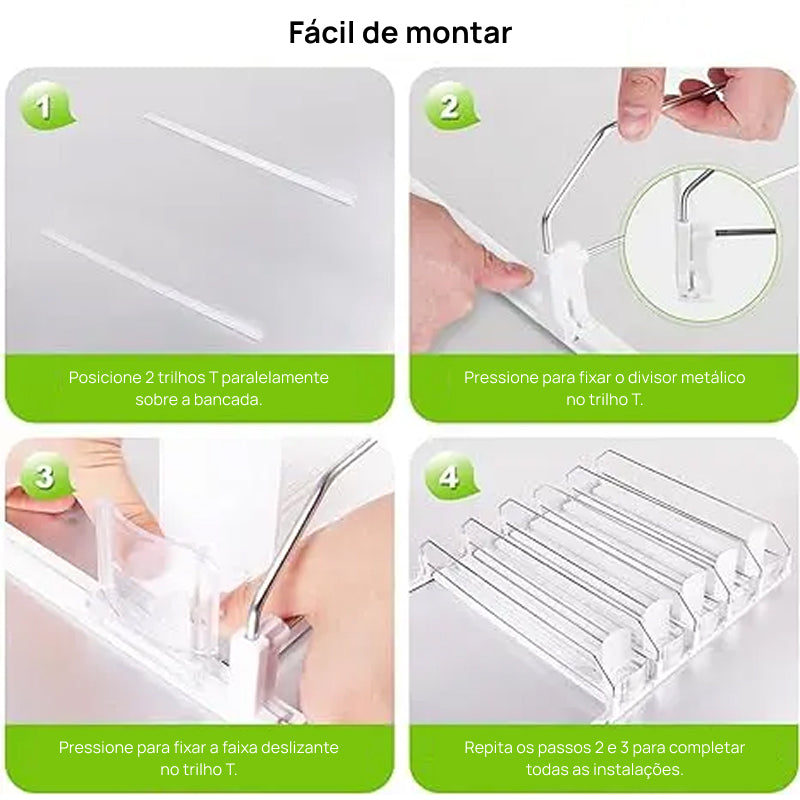 Fácil de montar

1

Posicione 2 trilhos T paralelamente sobre a bancada.

2

Pressione para fixar o divisor metálico no trilho T.

3

Pressione para fixar a faixa deslizante no trilho T.

4

Repita os passos 2 e 3 para completar todas as instalações.