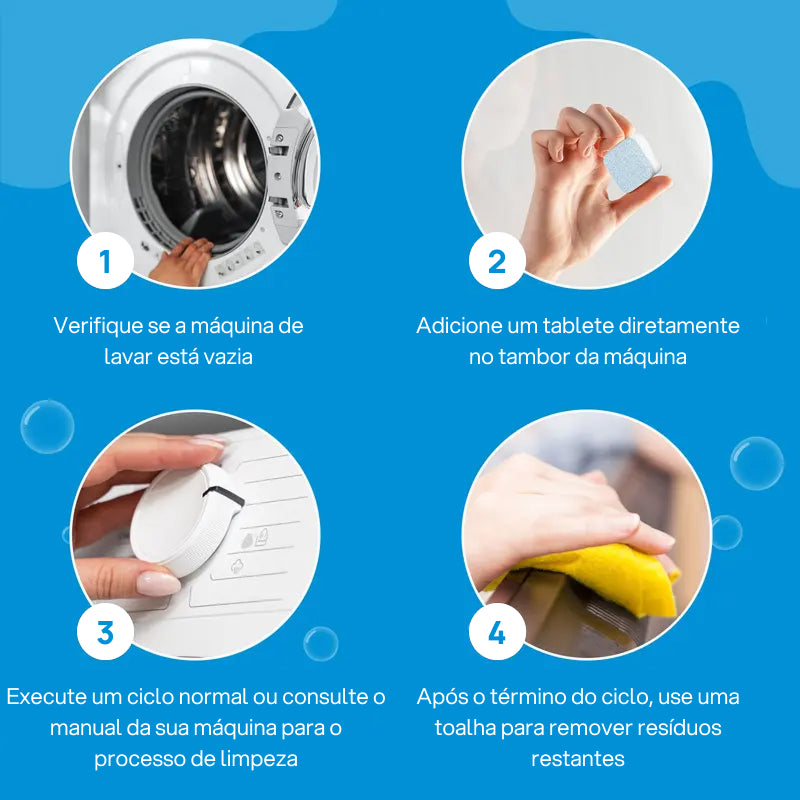 1

Verifique se a máquina de lavar está vazia

2

Adicione um tablete diretamente no tambor da máquina

3

Execute um ciclo normal ou consulte o manual da sua máquina para o processo de limpeza

4

Após o término do ciclo, use uma toalha para remover resíduos restantes