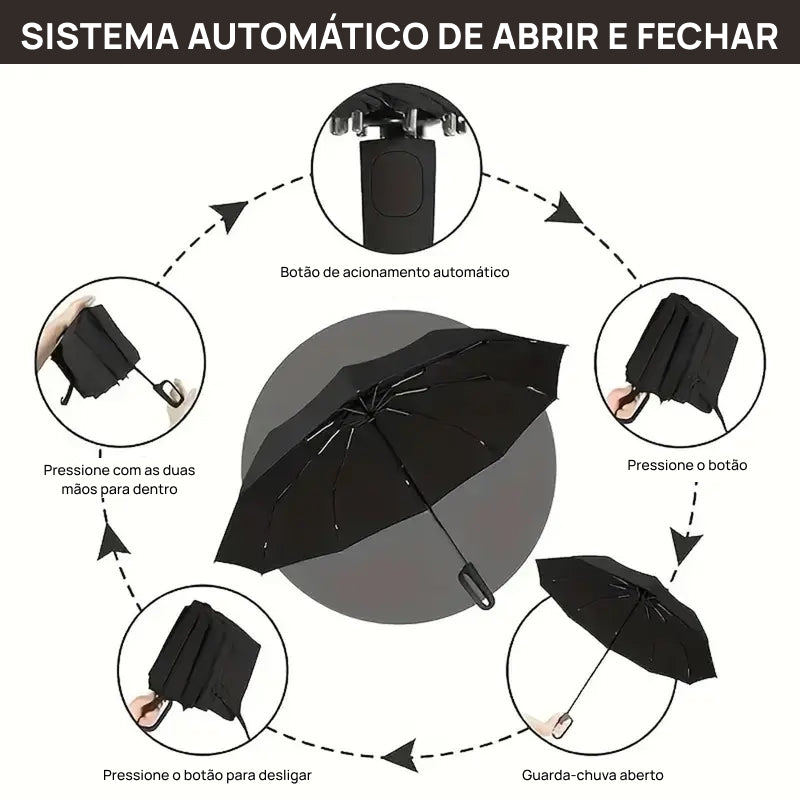 SISTEMA AUTOMÁTICO DE ABRIR E FECHAR

Botão de acionamento automático

Pressione o botão

Guarda-chuva aberto

Pressione o botão para desligar

Pressione com as duas mãos para dentro