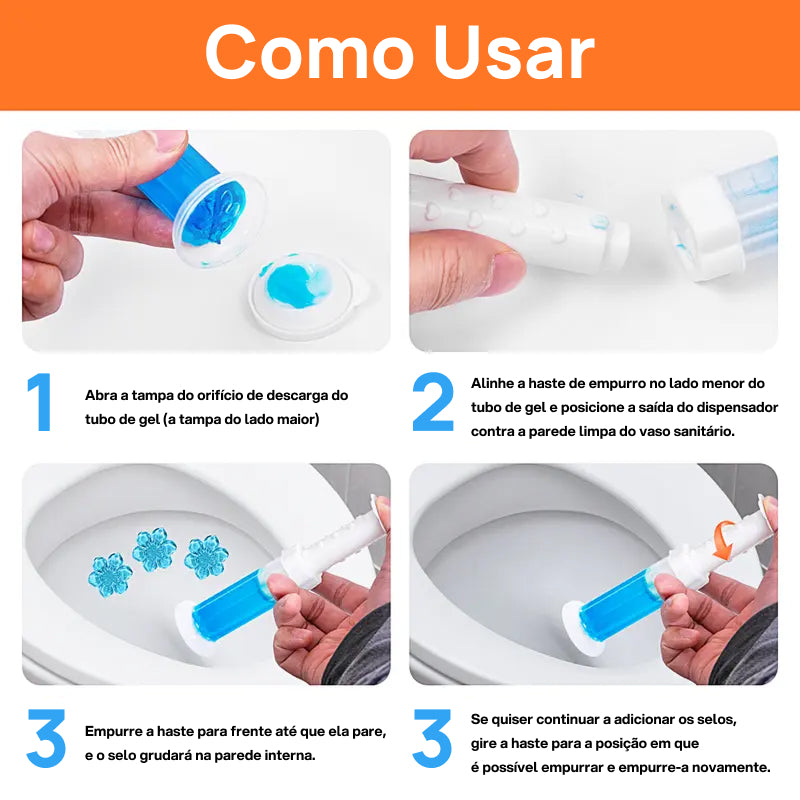 Como Usar

1 Abra a tampa do orifício de descarga do tubo de gel (a tampa do lado maior)

2 Alinhe a haste de empurro no lado menor do tubo de gel e posicione a saída do dispensador contra a parede limpa do vaso sanitário.

3 Empurre a haste para frente até que ela pare, e o selo grudará na parede interna.

3 Se quiser continuar a adicionar os selos, gire a haste para a posição em que é possível empurrar e empurre-a novamente.